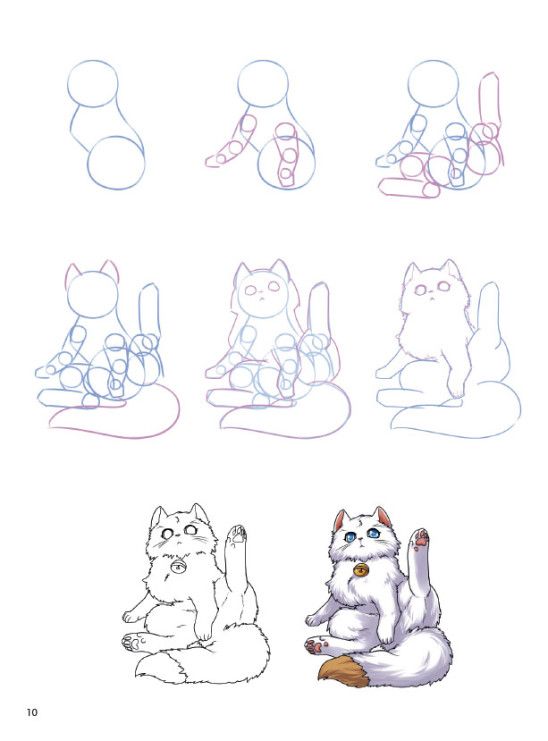 10